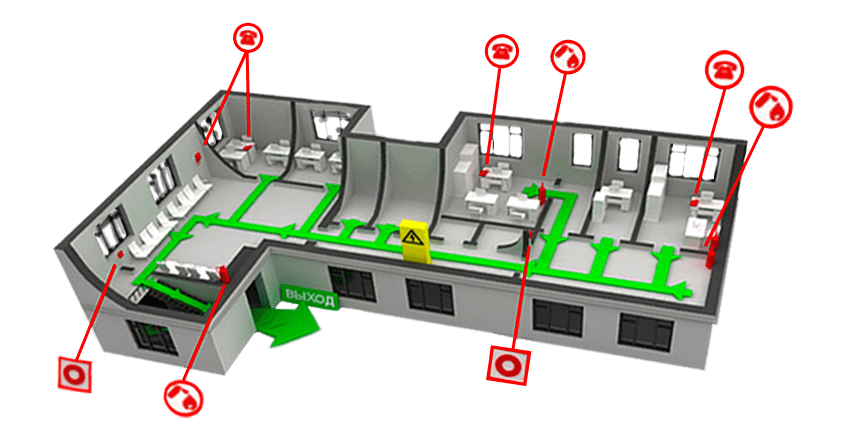 ВЫХОД